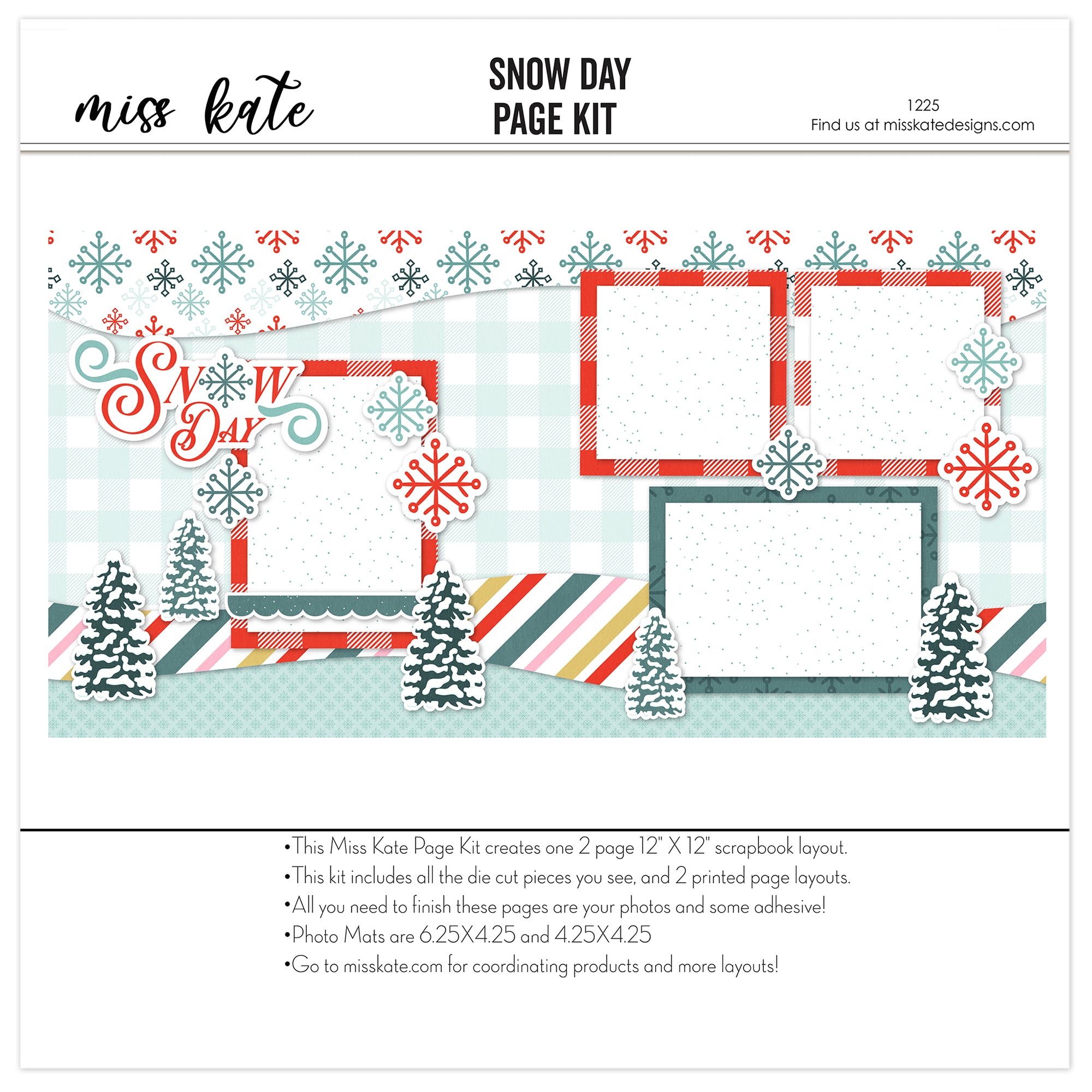 miss kate

SNOW DAY
PAGE KIT

1225
Find us at misskatedesigns.com

SNOW DAY

•This Miss Kate Page Kit creates one 2 page 12" X 12" scrapbook layout.
•This kit includes all the die cut pieces you see, and 2 printed page layouts.
•All you need to finish these pages are your photos and some adhesive!
•Photo Mats are 6.25X4.25 and 4.25X4.25
•Go to misskate.com for coordinating products and more layouts!