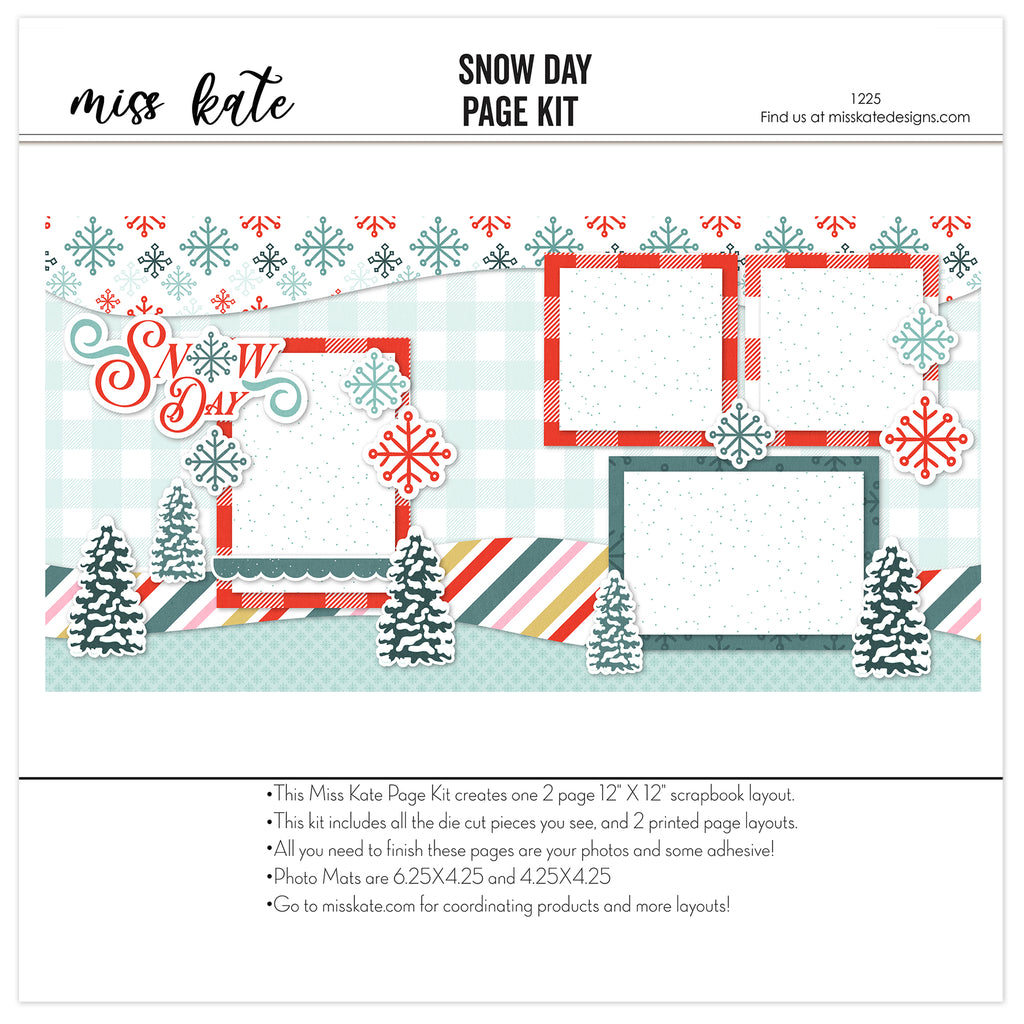 miss kate

SNOW DAY
PAGE KIT

1225
Find us at misskatedesigns.com

SNOW DAY

•This Miss Kate Page Kit creates one 2 page 12" X 12" scrapbook layout.
•This kit includes all the die cut pieces you see, and 2 printed page layouts.
•All you need to finish these pages are your photos and some adhesive!
•Photo Mats are 6.25X4.25 and 4.25X4.25
•Go to misskate.com for coordinating products and more layouts!