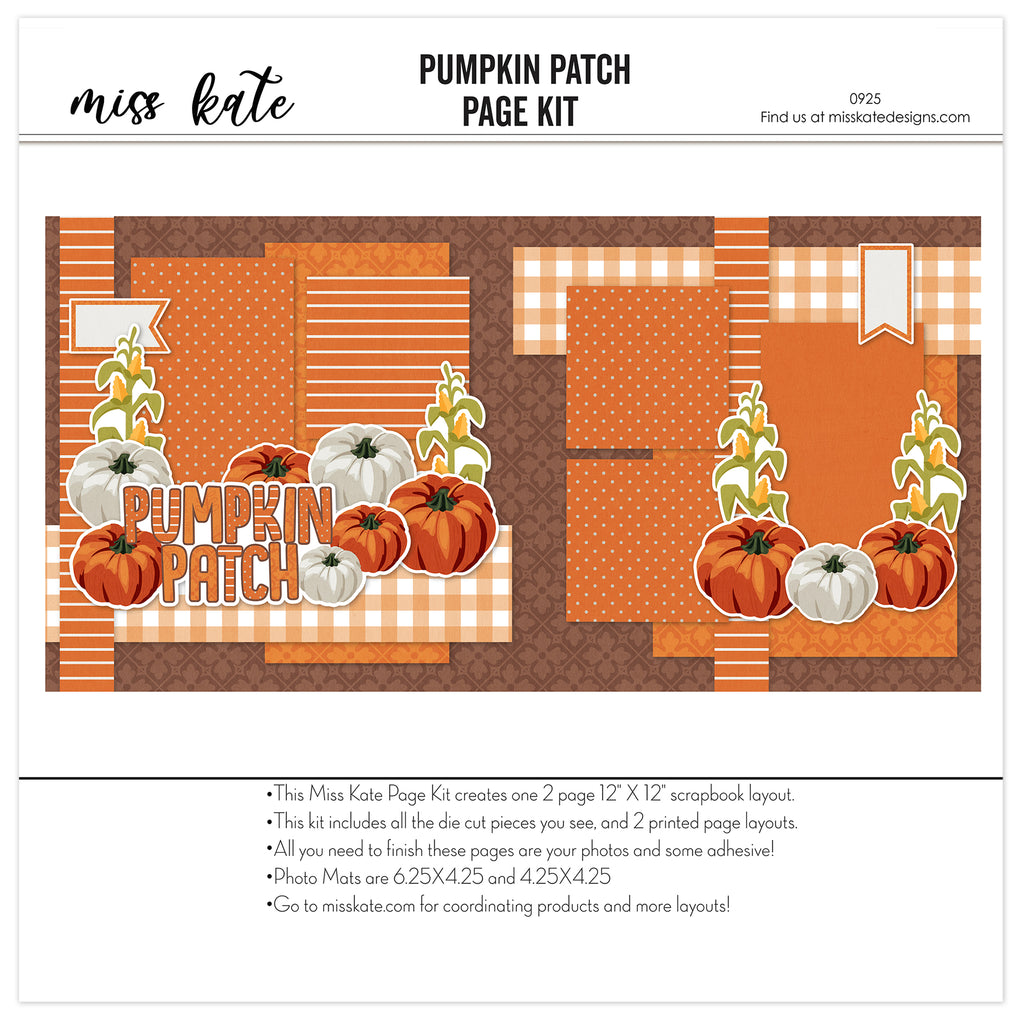 miss kate

PUMPKIN PATCH
PAGE KIT

0925
Find us at misskatedesigns.com

PUMPKIN PATCH

•This Miss Kate Page Kit creates one 2 page 12" X 12" scrapbook layout.
•This kit includes all the die cut pieces you see, and 2 printed page layouts.
•All you need to finish these pages are your photos and some adhesive!
•Photo Mats are 6.25X4.25 and 4.25X4.25
•Go to misskate.com for coordinating products and more layouts!