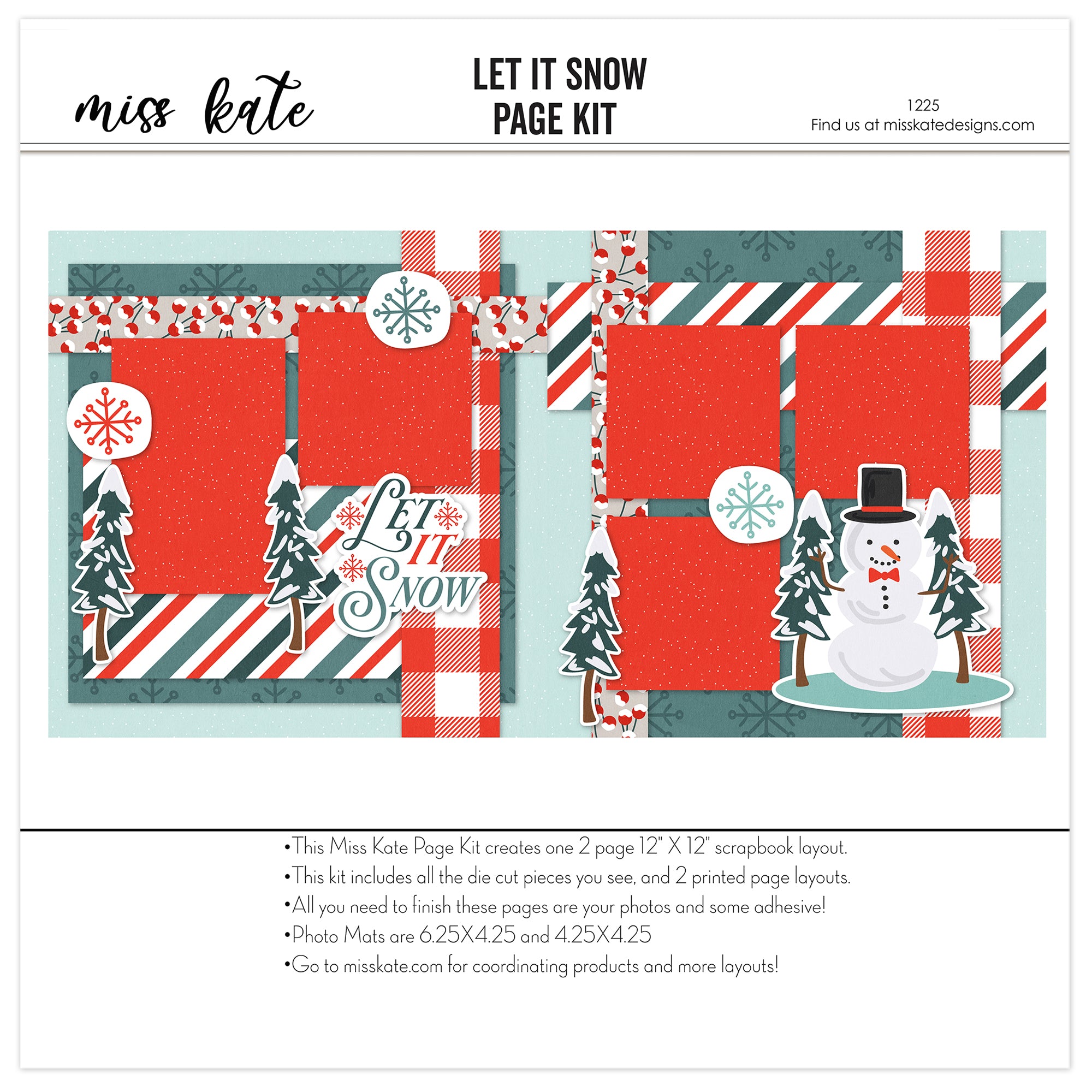 miss kate

LET IT SNOW
PAGE KIT

1225
Find us at misskatedesigns.com

LET IT SNOW

•This Miss Kate Page Kit creates one 2 page 12" X 12" scrapbook layout.
•This kit includes all the die cut pieces you see, and 2 printed page layouts.
•All you need to finish these pages are your photos and some adhesive!
•Photo Mats are 6.25X4.25 and 4.25X4.25
•Go to misskate.com for coordinating products and more layouts!