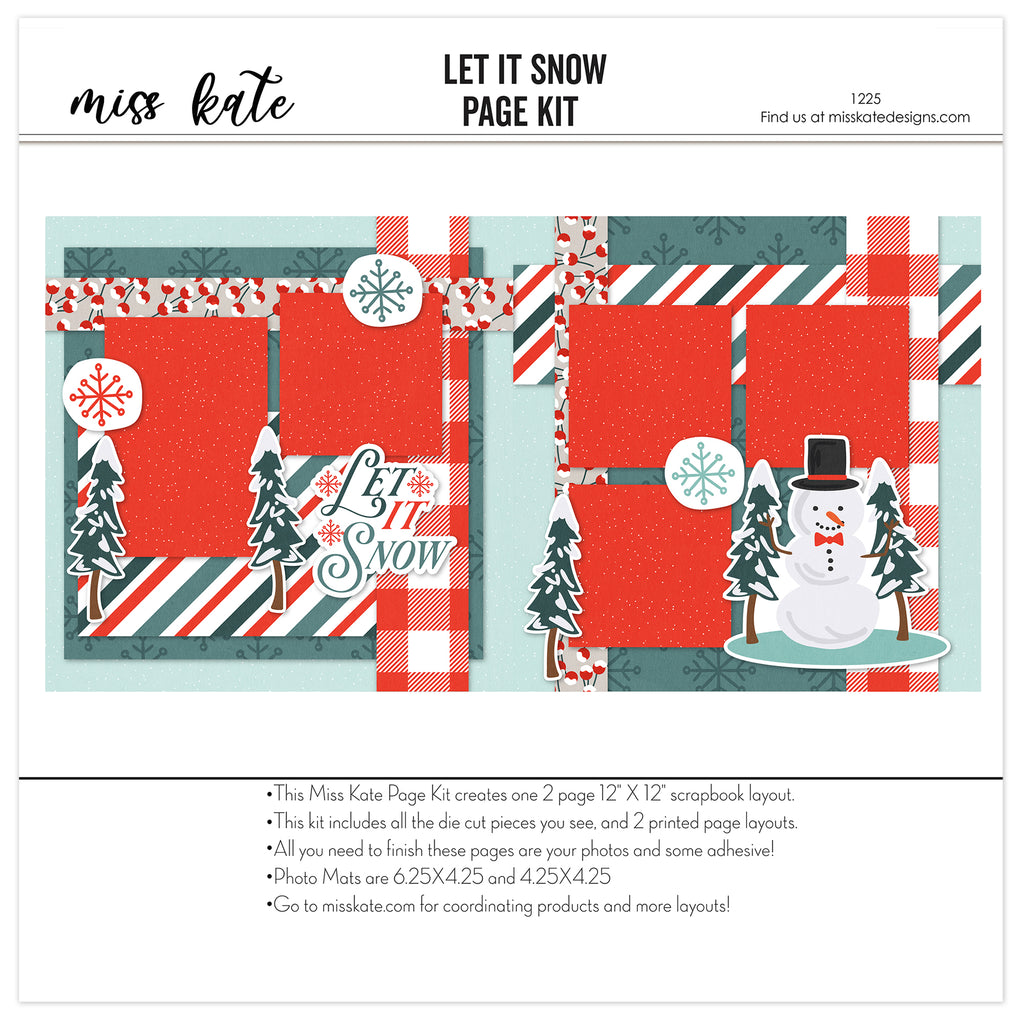 miss kate

LET IT SNOW
PAGE KIT

1225
Find us at misskatedesigns.com

LET IT SNOW

•This Miss Kate Page Kit creates one 2 page 12" X 12" scrapbook layout.
•This kit includes all the die cut pieces you see, and 2 printed page layouts.
•All you need to finish these pages are your photos and some adhesive!
•Photo Mats are 6.25X4.25 and 4.25X4.25
•Go to misskate.com for coordinating products and more layouts!