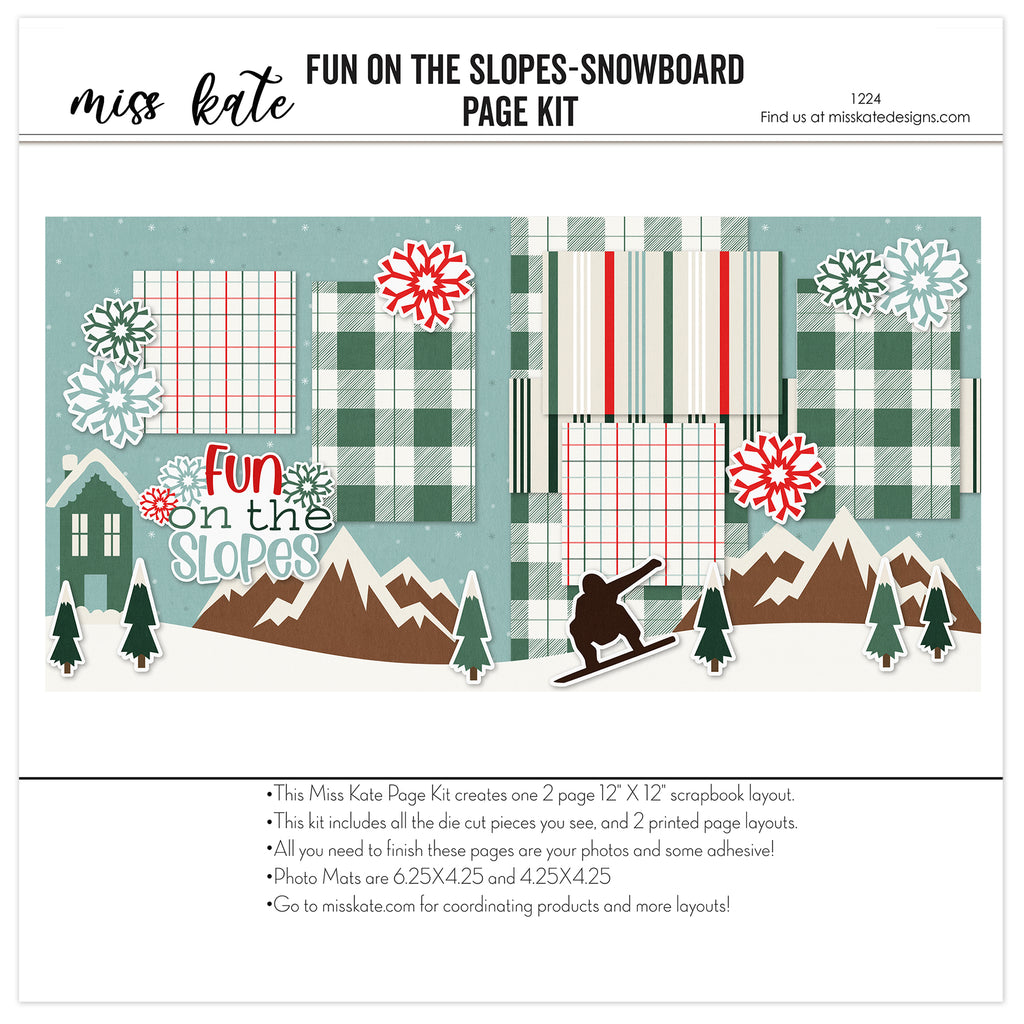 miss kate

FUN ON THE SLOPES-SNOWBOARD PAGE KIT

1224
Find us at misskatedesigns.com

Fun on the Slopes

•This Miss Kate Page Kit creates one 2 page 12" X 12" scrapbook layout.
•This kit includes all the die cut pieces you see, and 2 printed page layouts.
•All you need to finish these pages are your photos and some adhesive!
•Photo Mats are 6.25X4.25 and 4.25X4.25
•Go to misskate.com for coordinating products and more layouts!