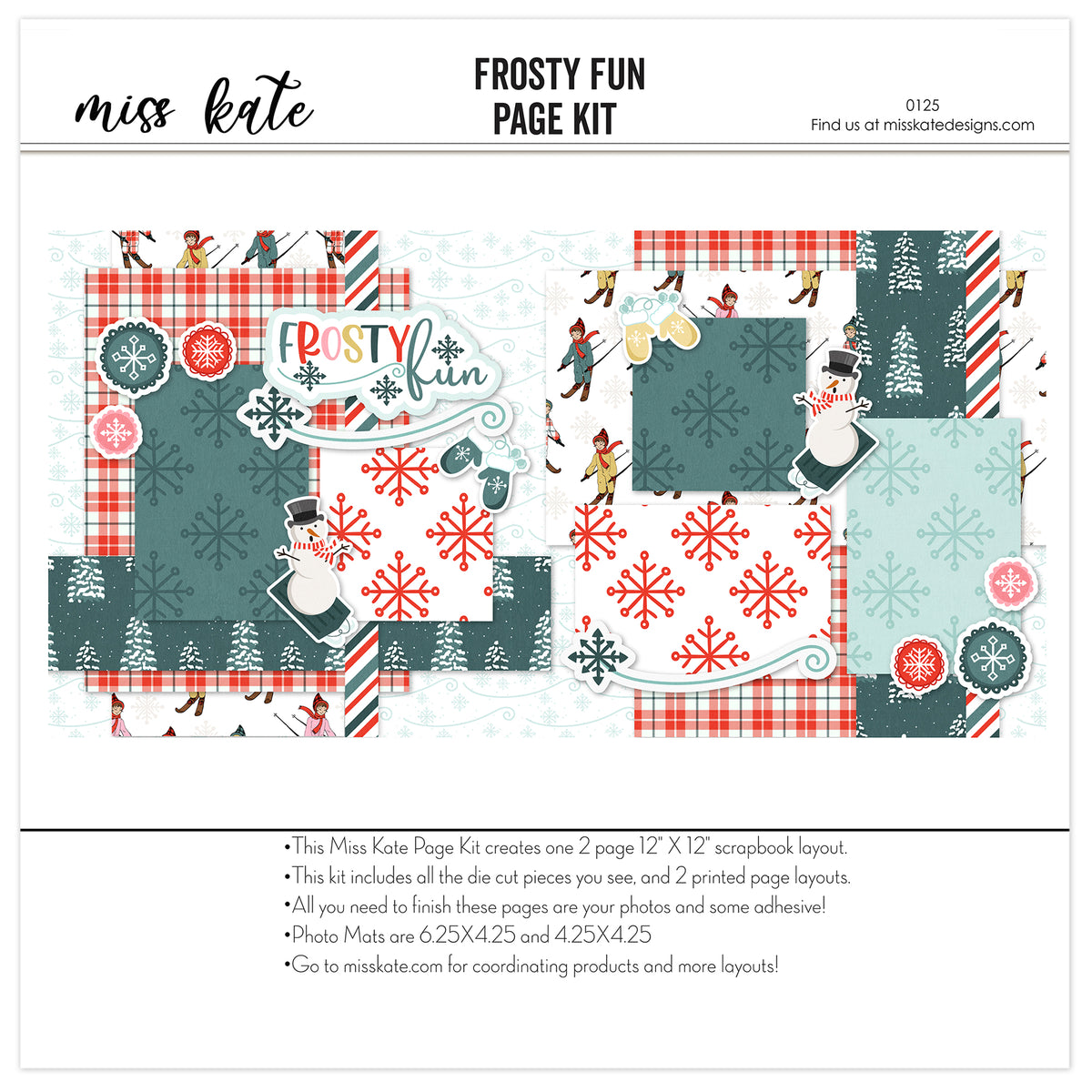 miss kate

FROSTY FUN
PAGE KIT

0125
Find us at misskatedesigns.com

FROSTY fun

•This Miss Kate Page Kit creates one 2 page 12" X 12" scrapbook layout.
•This kit includes all the die cut pieces you see, and 2 printed page layouts.
•All you need to finish these pages are your photos and some adhesive!
•Photo Mats are 6.25X4.25 and 4.25X4.25
•Go to misskate.com for coordinating products and more layouts!