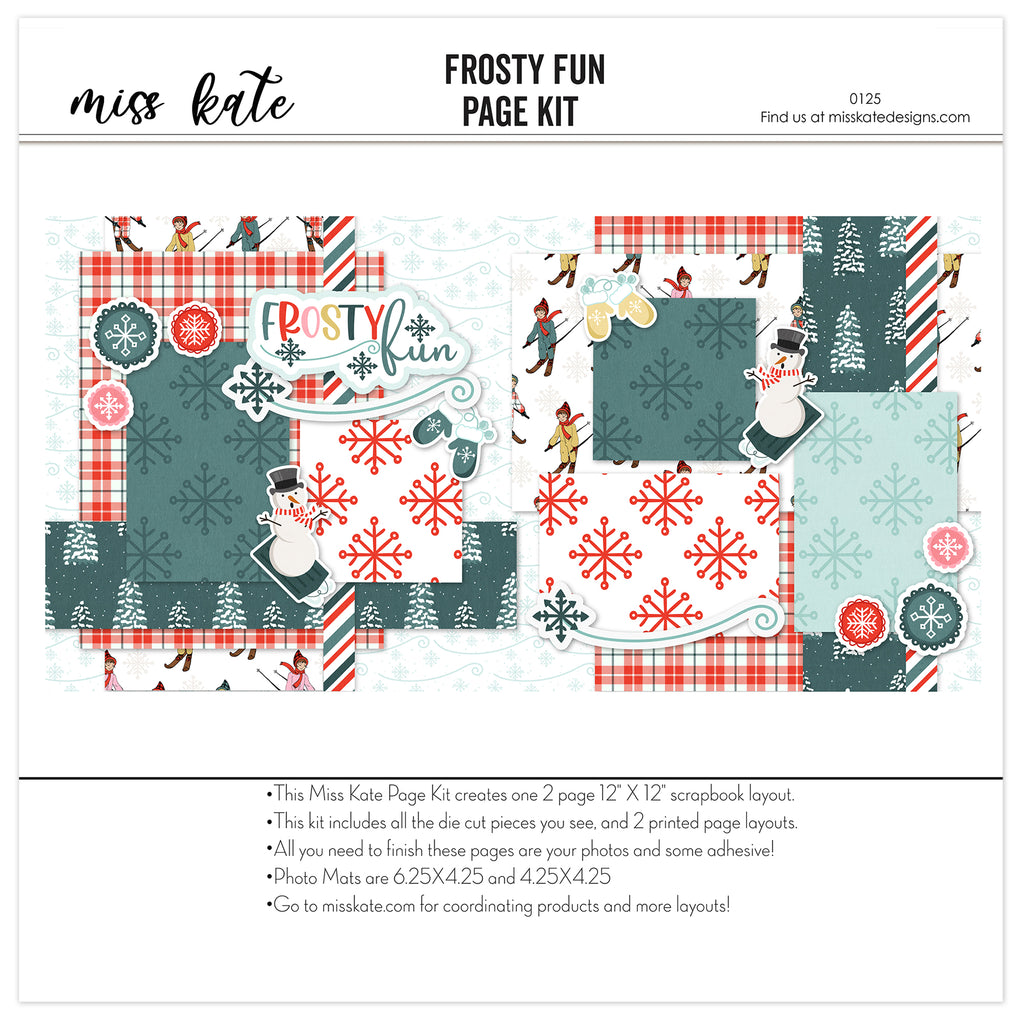 miss kate

FROSTY FUN
PAGE KIT

0125
Find us at misskatedesigns.com

FROSTY fun

•This Miss Kate Page Kit creates one 2 page 12" X 12" scrapbook layout.
•This kit includes all the die cut pieces you see, and 2 printed page layouts.
•All you need to finish these pages are your photos and some adhesive!
•Photo Mats are 6.25X4.25 and 4.25X4.25
•Go to misskate.com for coordinating products and more layouts!